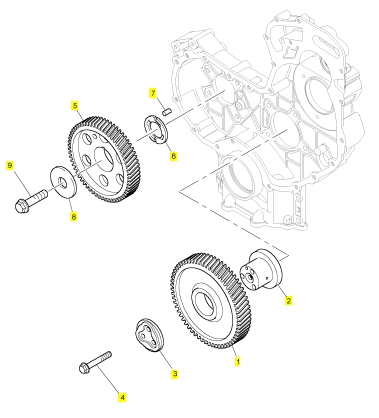 7
5
6
9
8
2
1
3
4